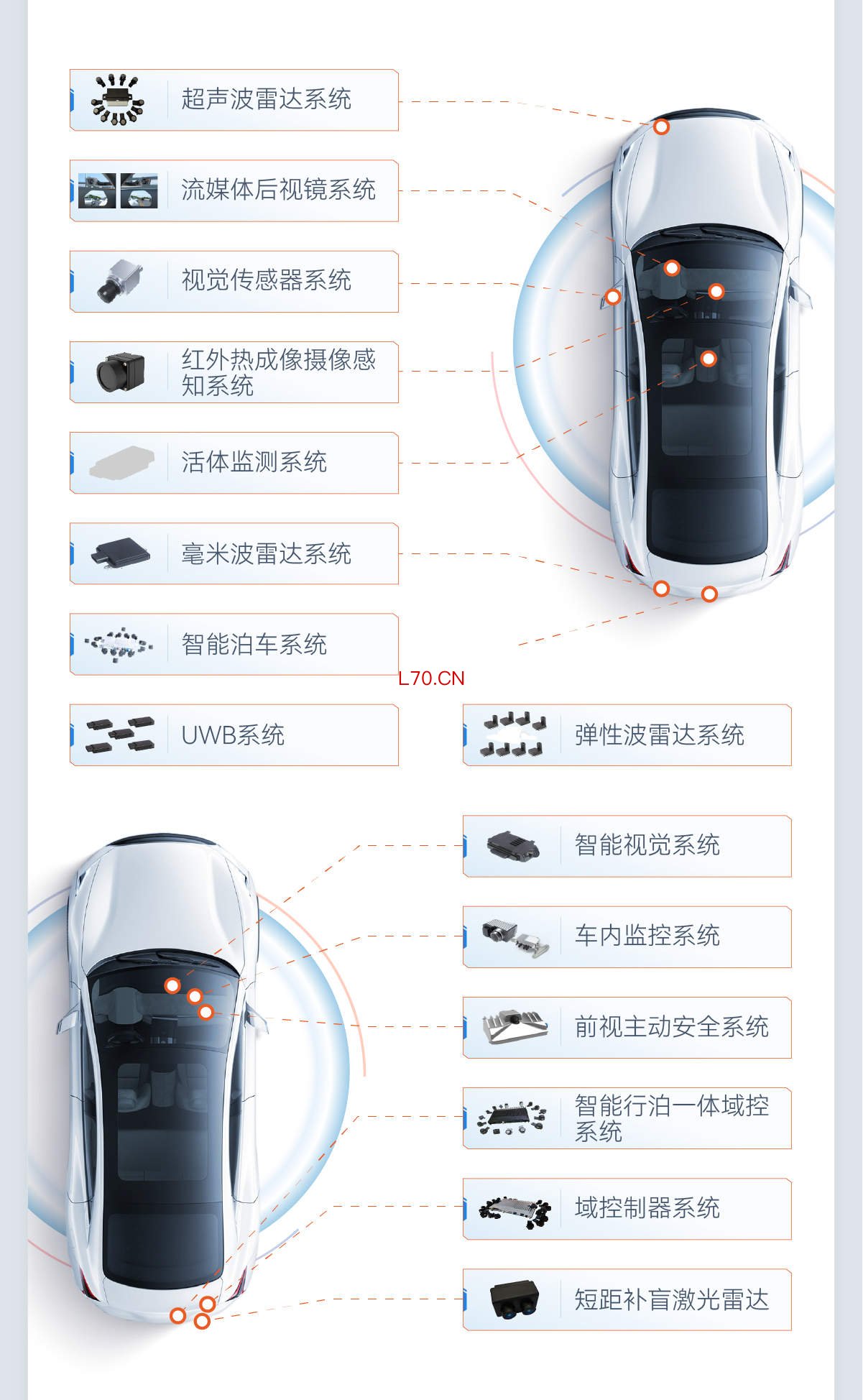 超声波雷达系统

流媒体后视镜系统

视觉传感器系统

红外热成像摄像感知系统

活体监测系统

毫米波雷达系统

智能泊车系统

L70.CN

UWB系统

弹性波雷达系统

智能视觉系统

车内监控系统

前视主动安全系统

智能行泊一体域控系统

域控制器系统

短距补盲激光雷达